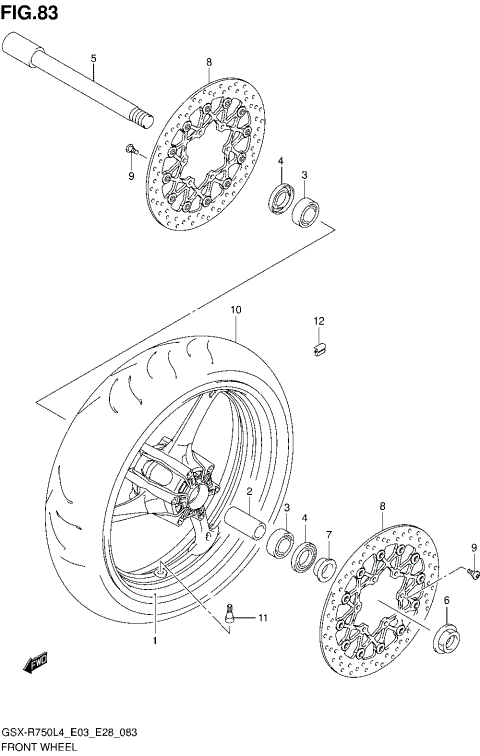 FIG.83

5
8
9
4
3
10
12
2
3
4
7
8
9
6
11
1
FWD

GSX-R750L4_E03_E28_083
FRONT WHEEL