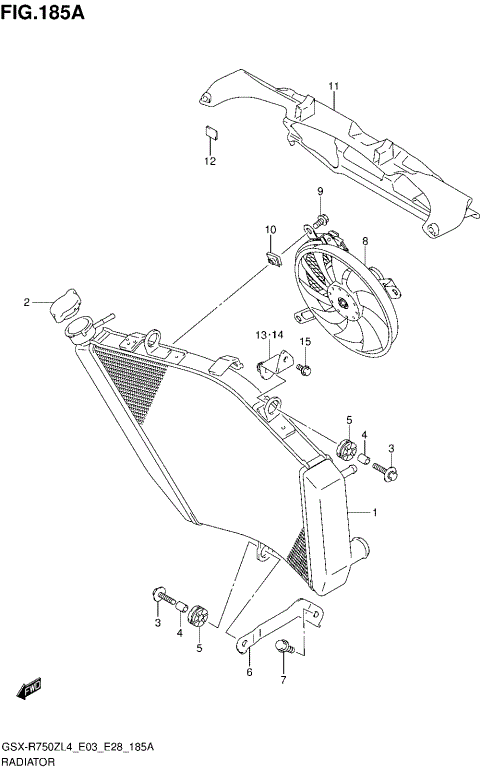 FIG.185A

11

12

9

10

8

2

13·14

15

5

4

3

1

3

4

5

6

7

FWD

GSX-R750ZL4_E03_E28_185A
RADIATOR