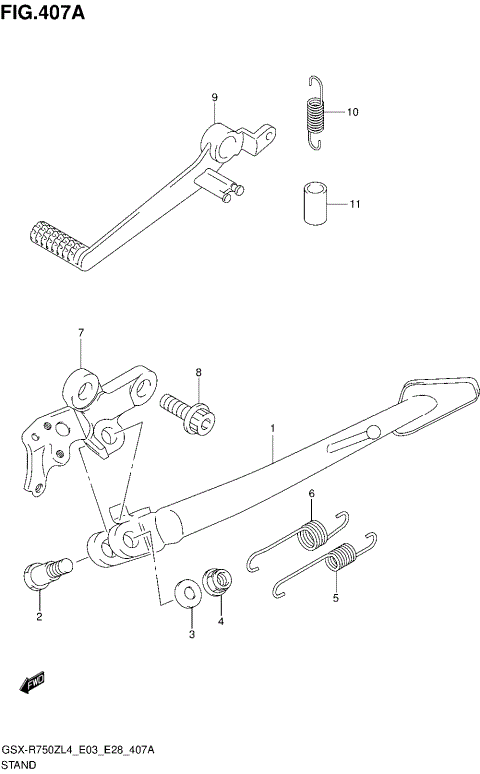 FIG.407A

9

10

11

7

8

1

6

5

2

3

4

FWD

GSX-R750ZL4_E03_E28_407A
STAND