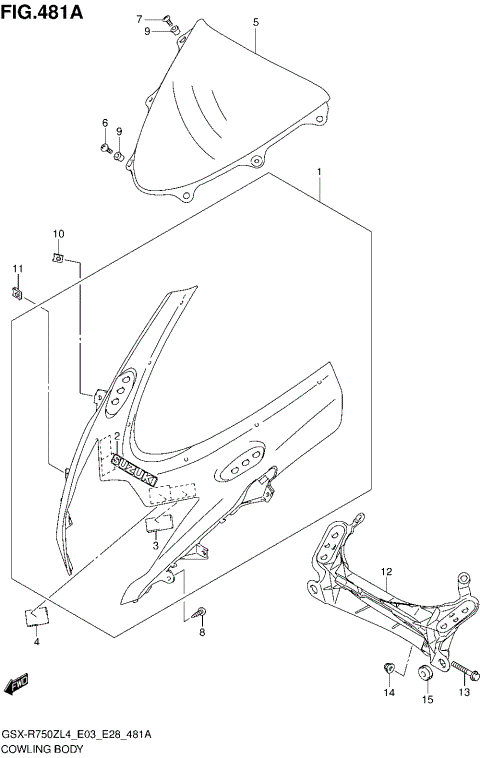 FIG.481A

7
9
5
6
9
1
10
11
2
SUZUKI
3
4
8
12
14
15
13
FWD

GSX-R750ZL4_E03_E28_481A
COWLING BODY