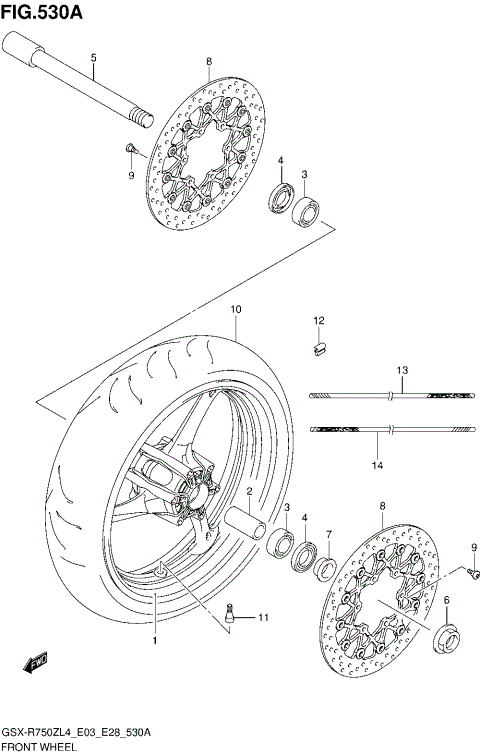 FIG.530A

5
8
9
4
3
10
12
13
14
2
3
4
7
8
9
6
11
1
FWD

GSX-R750ZL4_E03_E28_530A
FRONT WHEEL