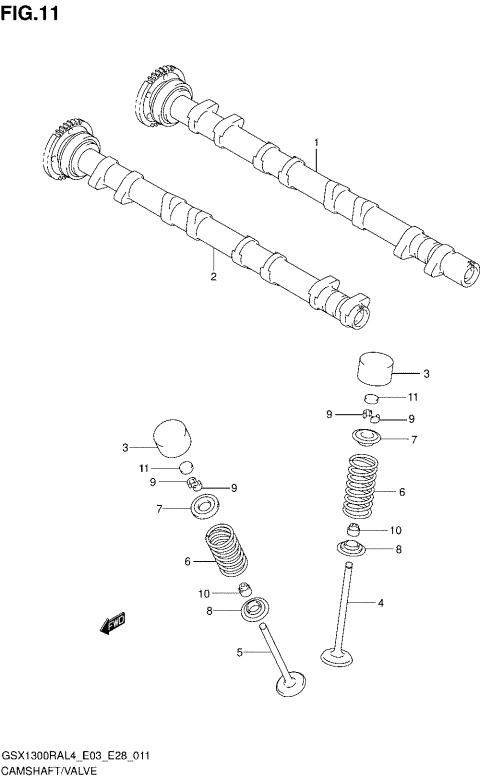 FIG.11

1

2

3

11

9

9

7

6

10

8

4

3

11

9

9

7

6

10

8

5

FWD

GSX1300RAL4_E03_E28_011
CAMSHAFT/VALVE