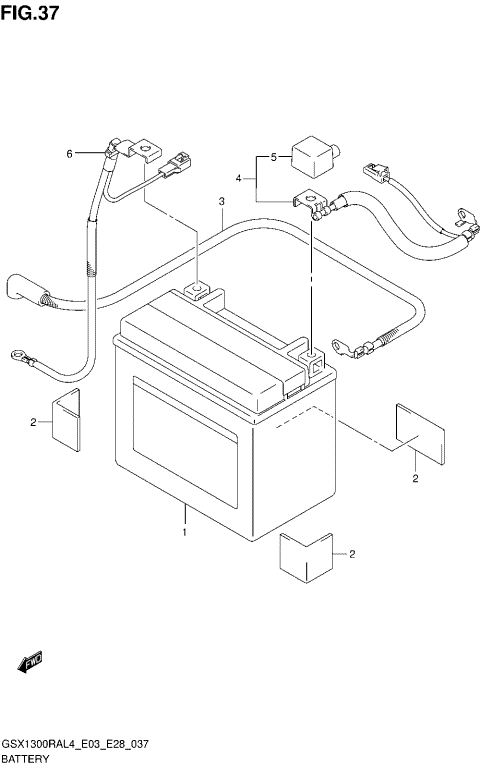 FIG.37

6

5

4

3

2

2

1

2

FWD

GSX1300RAL4_E03_E28_037
BATTERY