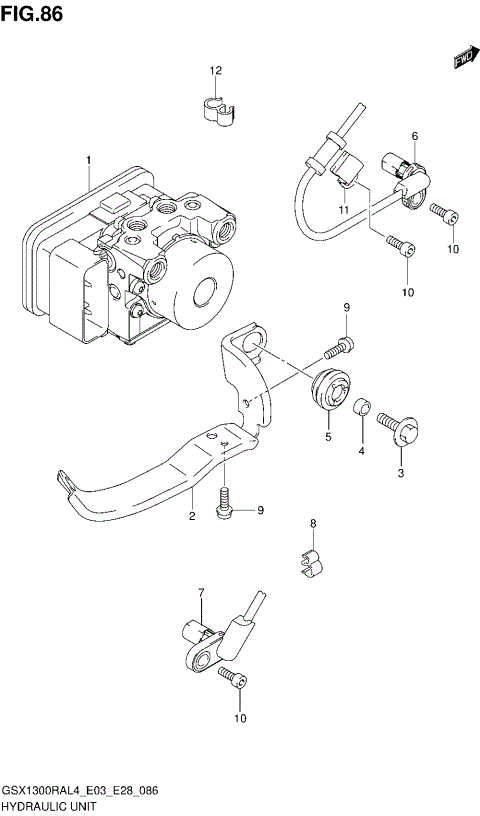 FIG.86

FWD

12

1

6

11

10

10

9

5

4

3

2

9

8

7

10

GSX1300RAL4_E03_E28_086
HYDRAULIC UNIT