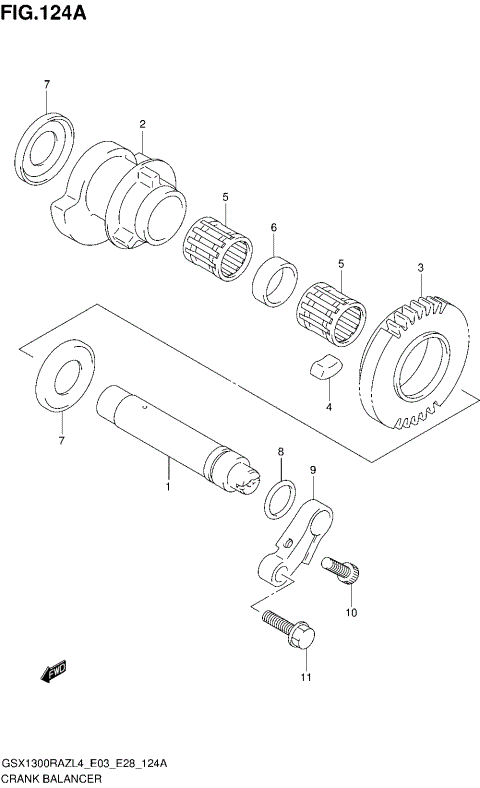 FIG.124A

7
2
5
6
5
3
4
7
1
8
9
10
11
FWD

GSX1300RAZL4_E03_E28_124A
CRANK BALANCER