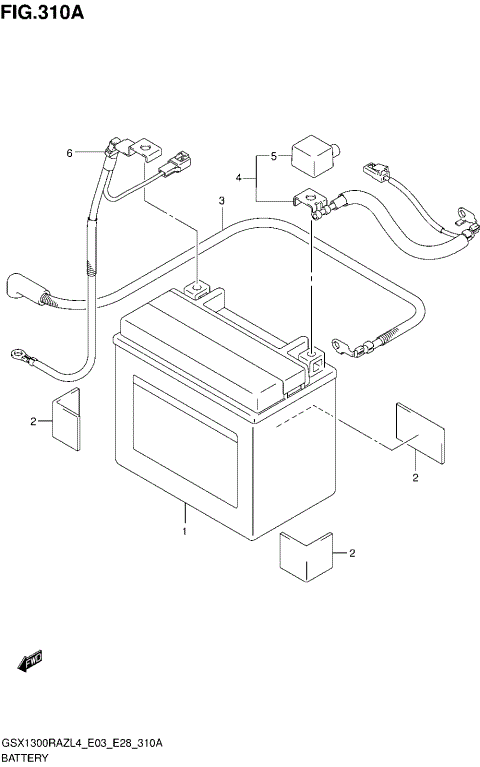 FIG.310A

6

5

4

3

2

2

1

2

FWD

GSX1300RAZL4_E03_E28_310A
BATTERY