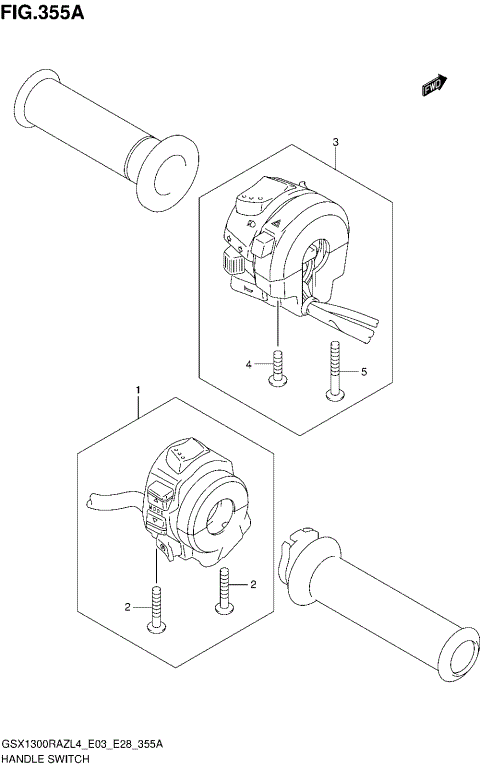 FIG.355A

FWD

3

4

5

1

2

2

GSX1300RAZL4_E03_E28_355A
HANDLE SWITCH