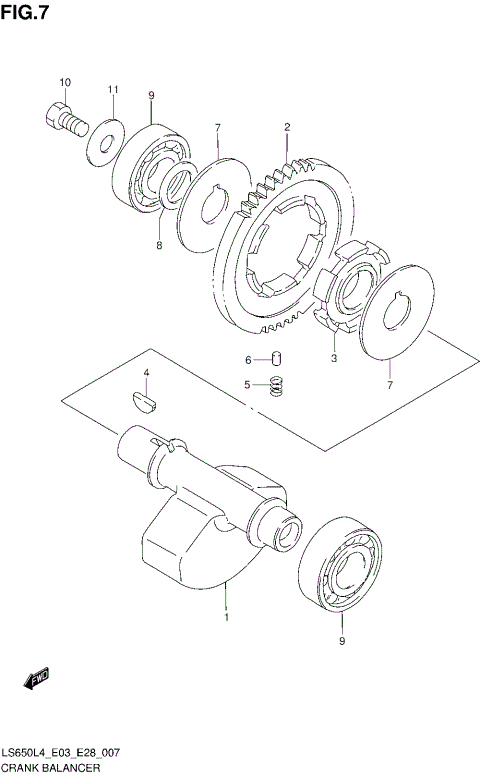 FIG.7

10
11
9
7
2
8
3
7
6
5
4
1
9

FWD

LS650L4_E03_E28_007
CRANK BALANCER