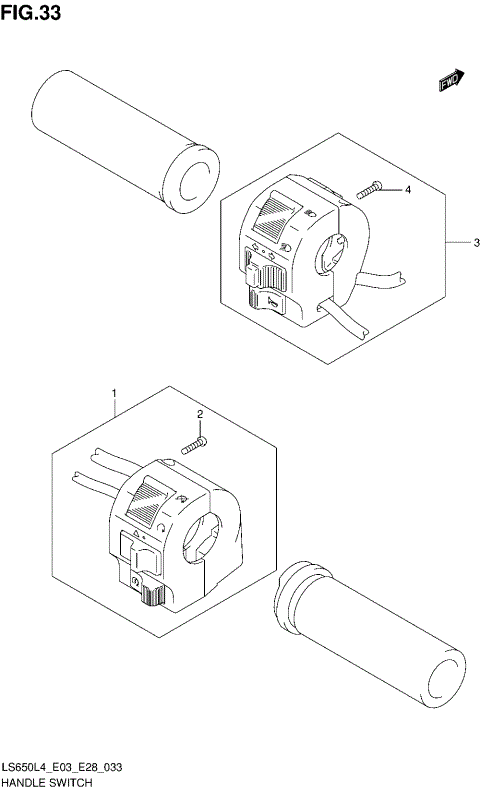 FIG.33

FWD

4

3

1

2

LS650L4_E03_E28_033
HANDLE SWITCH