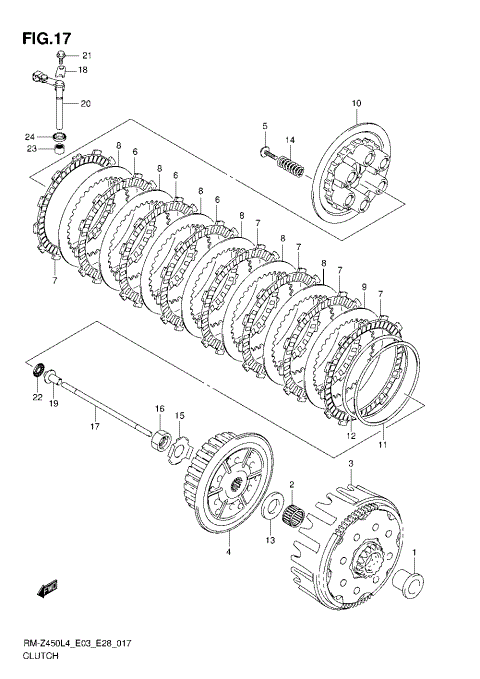 FIG.17

21
18
20
24
23
10
5
14
8
6
8
6
8
6
8
7
8
7
8
7
9
7
7
22
19
17
16
15
12
11
3
2
13
4
1

RM-Z450L4_E03_E28_017
CLUTCH