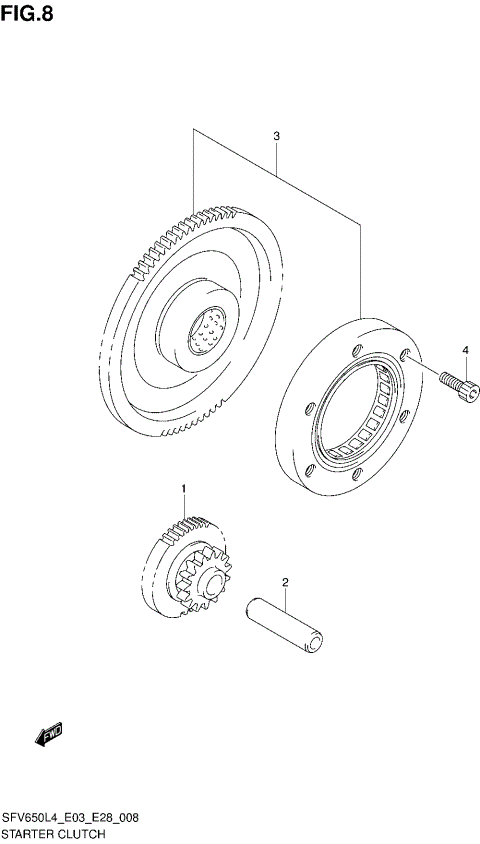 FIG.8

3

4

1

2

FWD

SFV650L4_E03_E28_008
STARTER CLUTCH