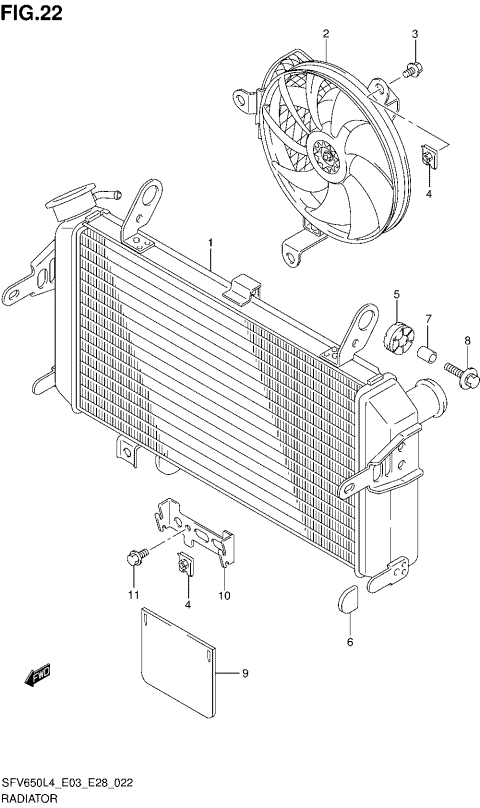 FIG.22

2
3
4
1
5
7
8
11
4
10
6
9
FWD

SFV650L4_E03_E28_022
RADIATOR