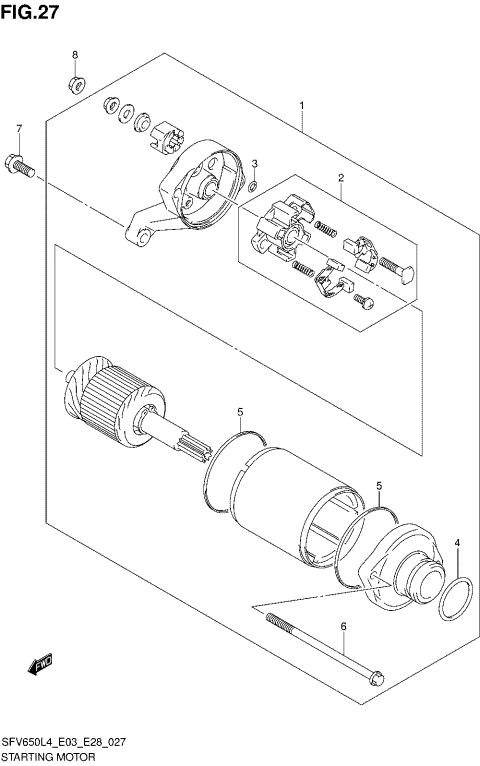 FIG.27

8

7

1

3

2

5

5

4

6

FWD

SFV650L4_E03_E28_027
STARTING MOTOR