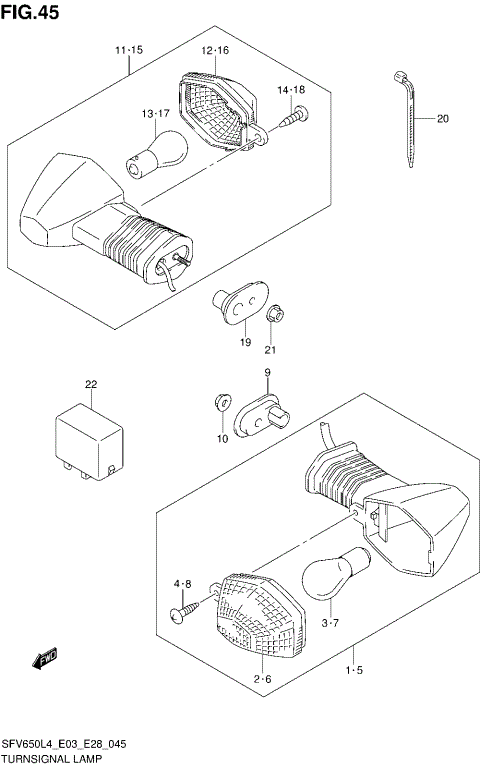 FIG.45

11·15

12·16

14·18

13·17

20

19

21

22

9

10

4·8

3·7

2·6

1·5

FWD

SFV650L4_E03_E28_045
TURNSIGNAL LAMP