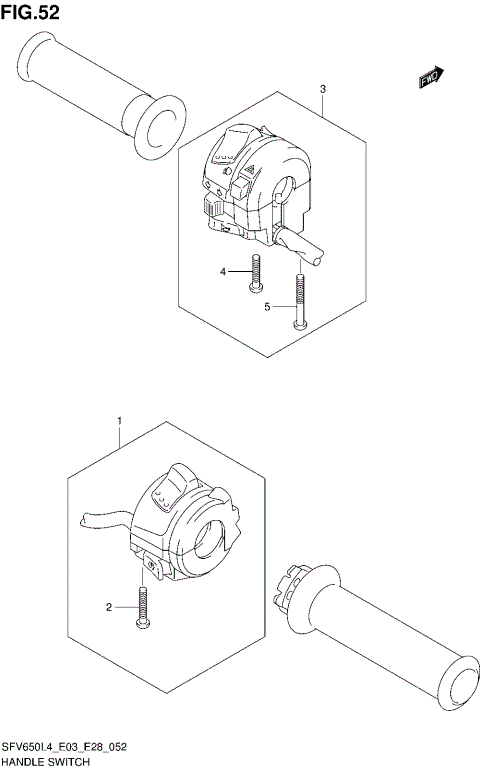 FIG.52

FWD

3

4

5

1

2

SFV650L4_E03_E28_052
HANDLE SWITCH