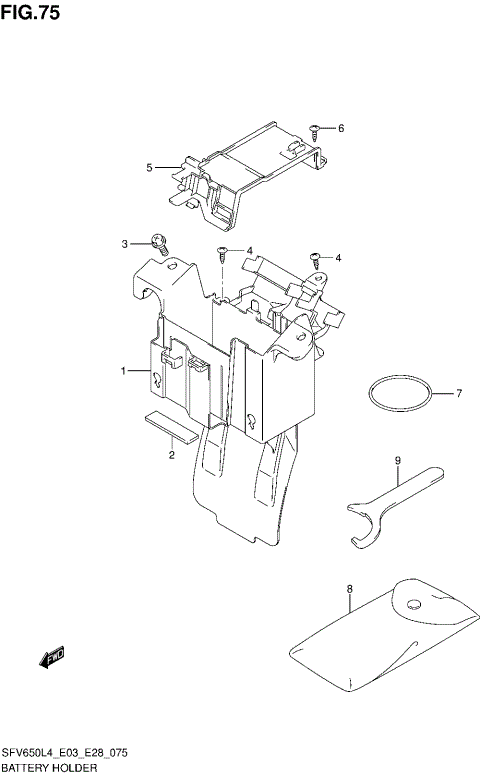 FIG.75

6
5
3
4
4
1
7
2
9
8
FWD

SFV650L4_E03_E28_075
BATTERY HOLDER