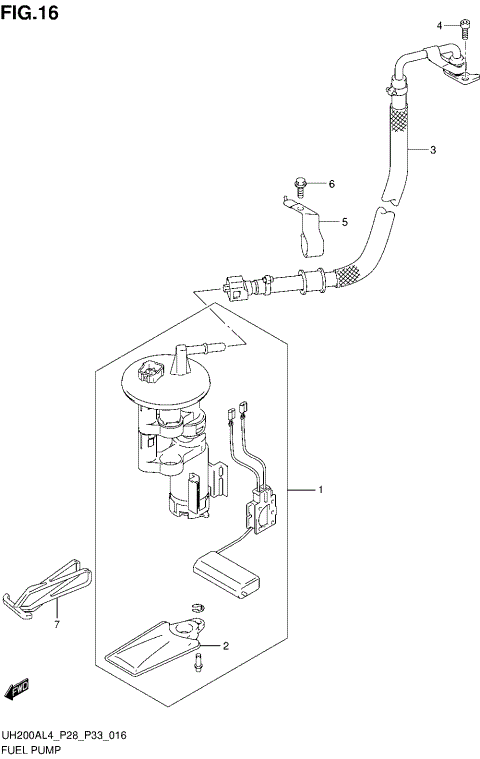 FIG.16

4

3

6

5

1

7

2

FWD

UH200AL4_P28_P33_016
FUEL PUMP