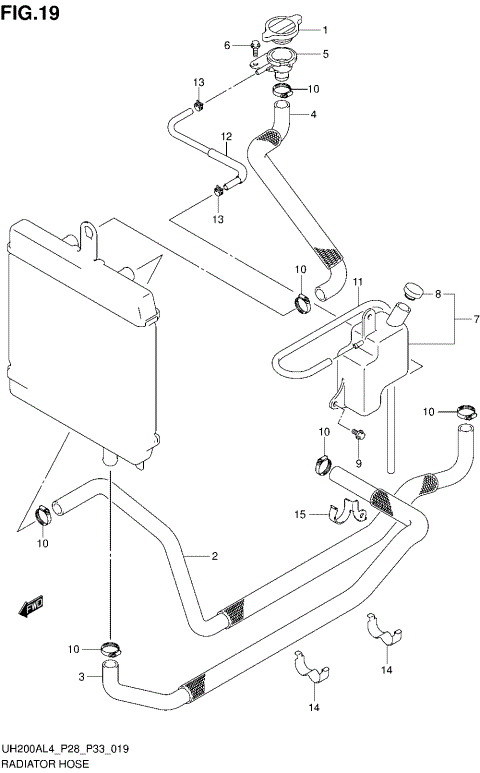 FIG.19

1
6
5
13
10
4
12
13
10
11
8
7
10
10
9
15
10
2
FWD
10
3
14
14

UH200AL4_P28_P33_019
RADIATOR HOSE