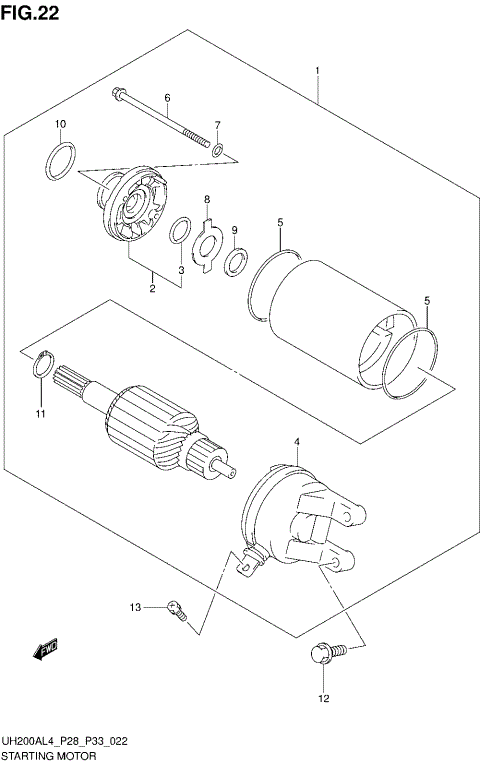 FIG.22

1
6
10
7
8
9
5
3
2
5
11
4
13
FWD
12

UH200AL4_P28_P33_022
STARTING MOTOR