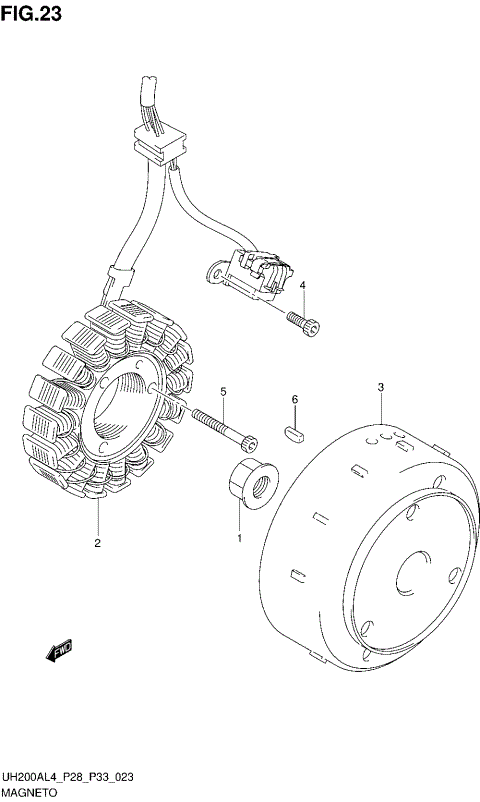 FIG.23

4

5

6

3

2

1

FWD

UH200AL4_P28_P33_023
MAGNETO