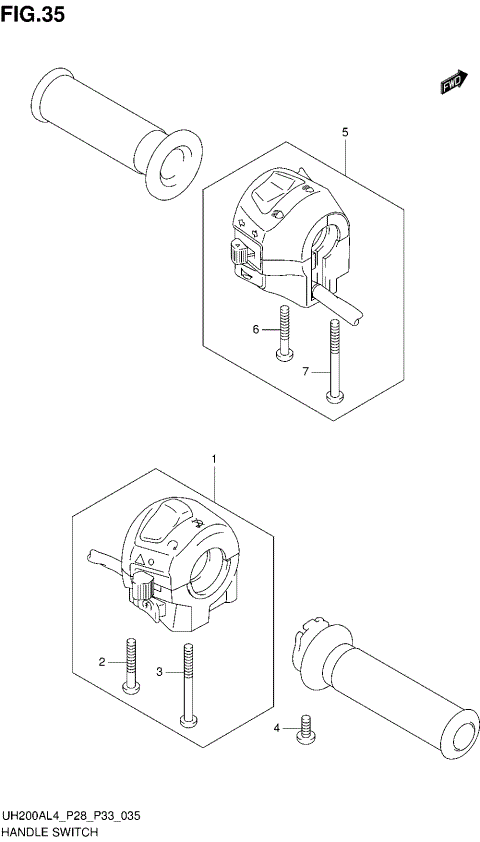 FIG.35

FWD

5

6

7

1

2

3

4

UH200AL4_P28_P33_035
HANDLE SWITCH