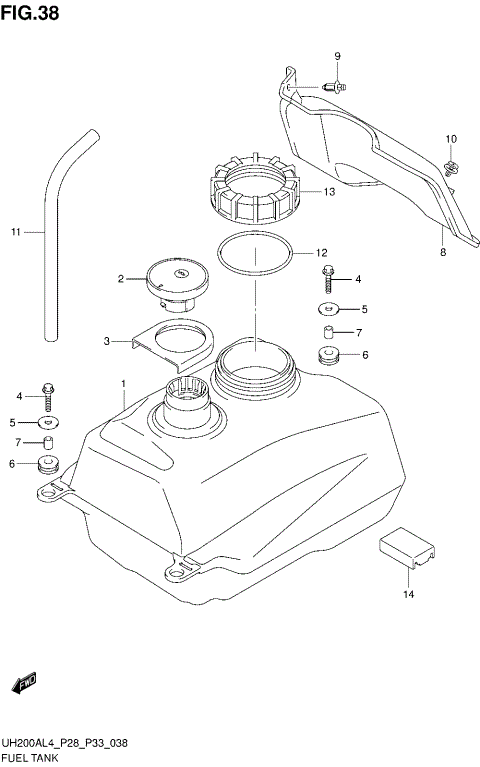 FIG.38

9
10
13
11
12
8
2
4
5
7
3
6
1
4
5
7
6
14

FWD

UH200AL4_P28_P33_038
FUEL TANK