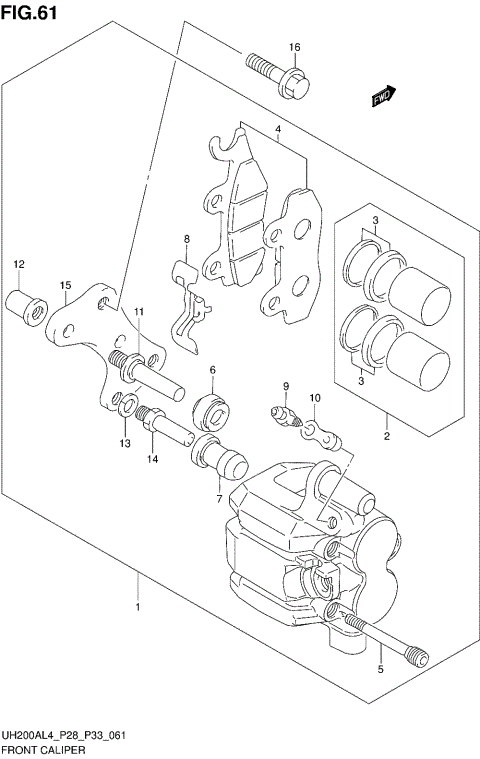 FIG.61

16

FWD

4

3

8

12

15

11

3

6

9

10

2

13

14

7

1

5

UH200AL4_P28_P33_061
FRONT CALIPER