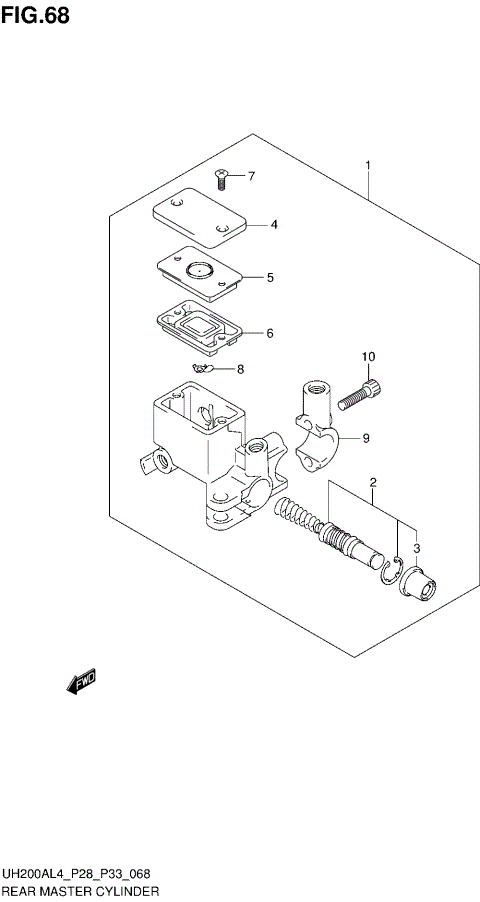 FIG.68

1
7
4
5
6
8
10
9
2
3

FWD

UH200AL4_P28_P33_068
REAR MASTER CYLINDER