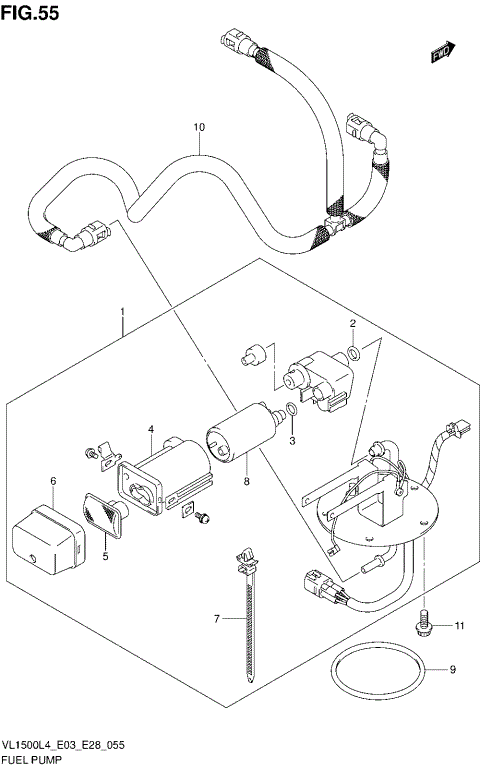 FIG.55

FWD

10

1

2

3

4

8

6

5

7

11

9

VL1500L4_E03_E28_055
FUEL PUMP