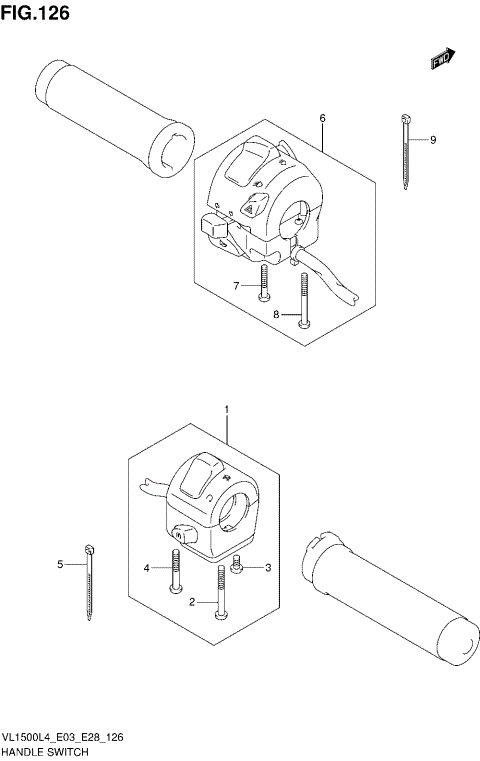 FIG.126

FWD

6

9

7

8

1

5

4

3

2

VL1500L4_E03_E28_126
HANDLE SWITCH