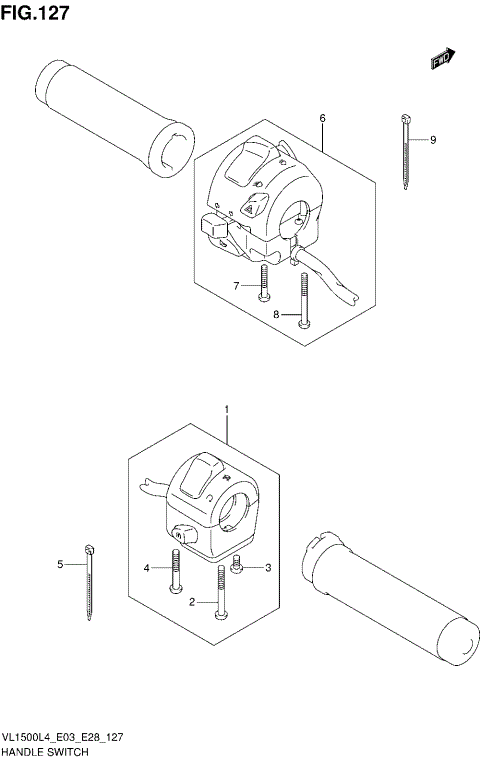 FIG.127

FWD

6

9

7

8

1

5

4

3

2

VL1500L4_E03_E28_127
HANDLE SWITCH