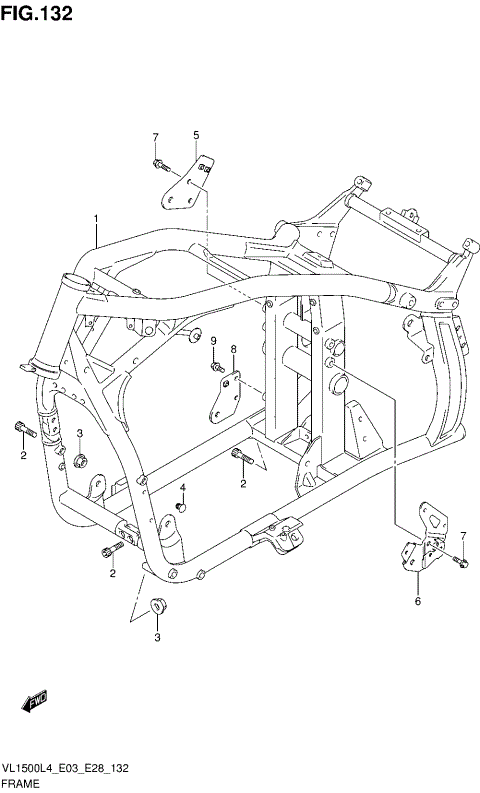 FIG.132

7
5
1
9
8
2
3
2
4
2
3
7
6
FWD

VL1500L4_E03_E28_132
FRAME