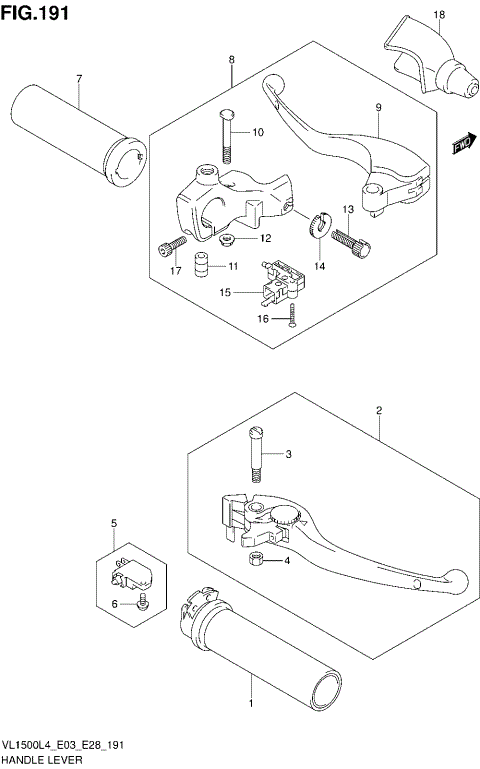 FIG.191

18

8

7

9

10

FWD

13

12

14

17

11

15

16

2

3

5

4

6

1

VL1500L4_E03_E28_191
HANDLE LEVER