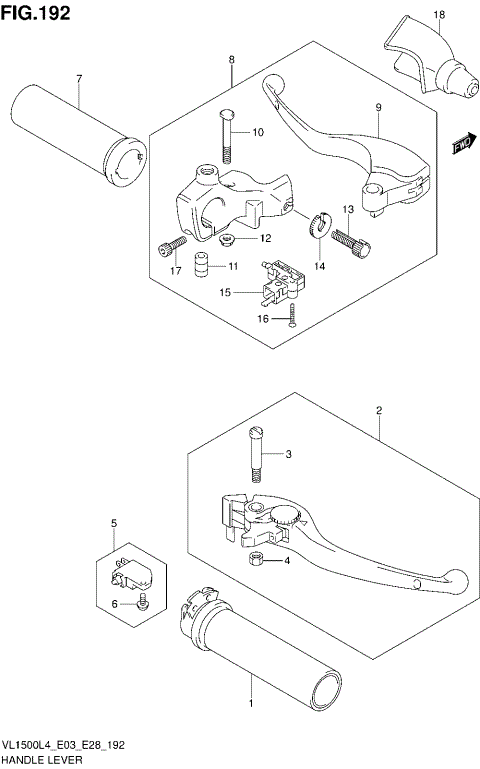 FIG.192

18

8

7

9

10

FWD

13

12

14

17

11

15

16

2

3

5

4

6

1

VL1500L4_E03_E28_192
HANDLE LEVER