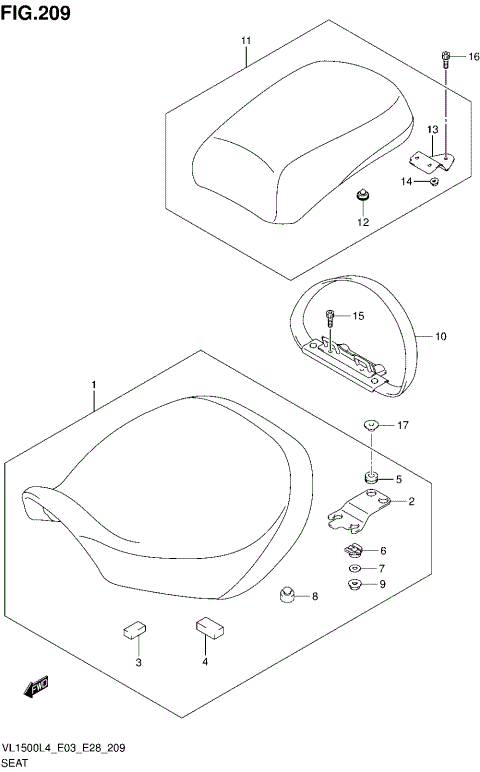 FIG.209

11
16
13
14
12
15
10
1
17
5
2
6
7
9
8
3
4
FWD

VL1500L4_E03_E28_209
SEAT