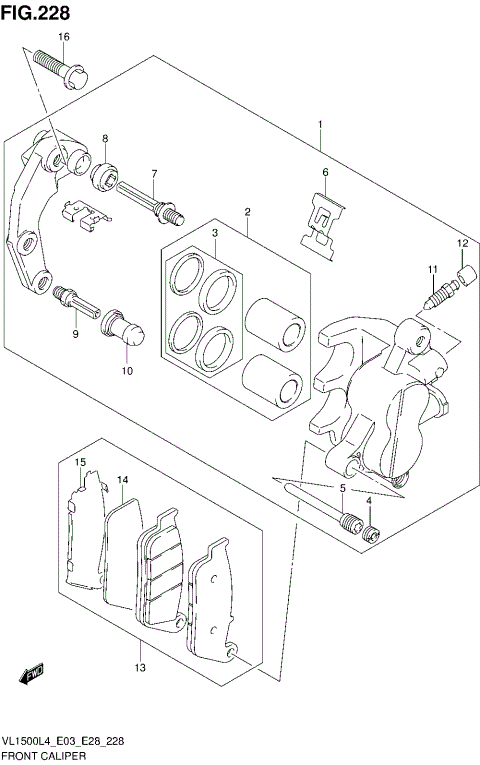 FIG.228

16
1
8
7
6
2
3
12
11
9
10
15
14
5
4
13
FWD

VL1500L4_E03_E28_228
FRONT CALIPER