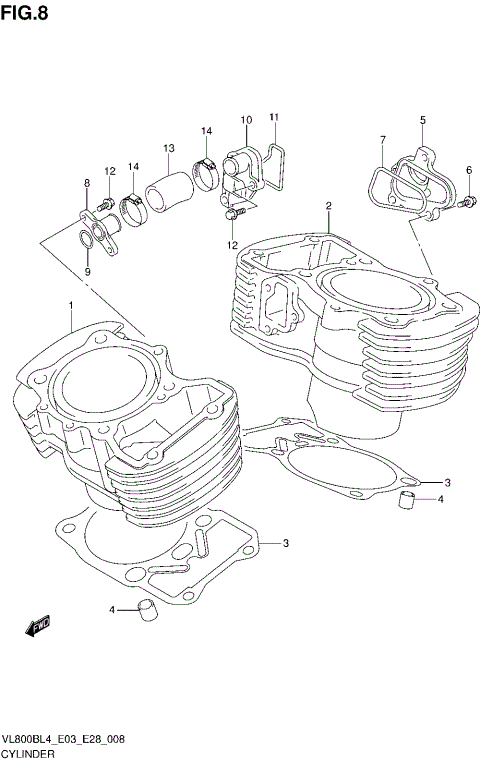 FIG.8

10
11
5
14
13
7
12
14
6
8
2
12
9
1
3
4
3
4
FWD

VL800BL4_E03_E28_008
CYLINDER