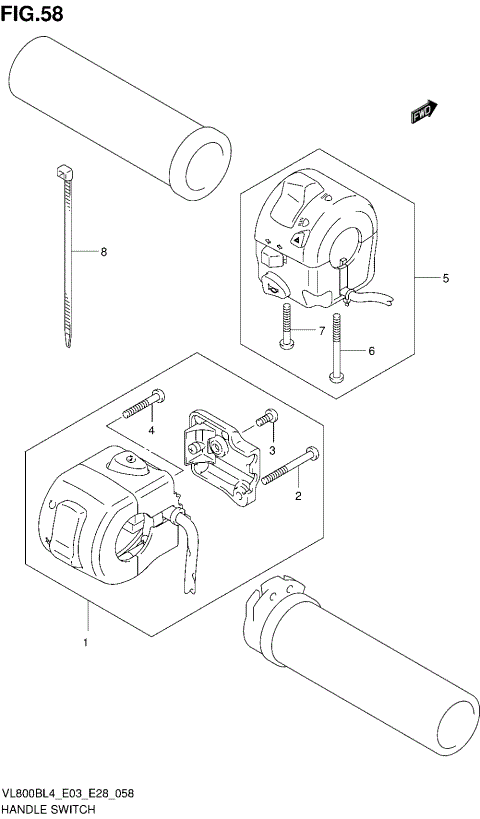 FIG.58

FWD

8

5

7

6

4

3

2

1

VL800BL4_E03_E28_058
HANDLE SWITCH