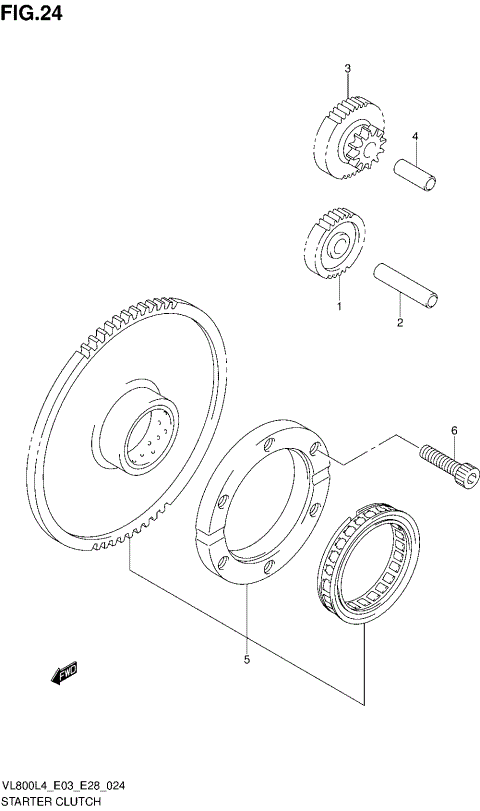 FIG.24

3

4

1

2

6

5

FWD

VL800L4_E03_E28_024
STARTER CLUTCH