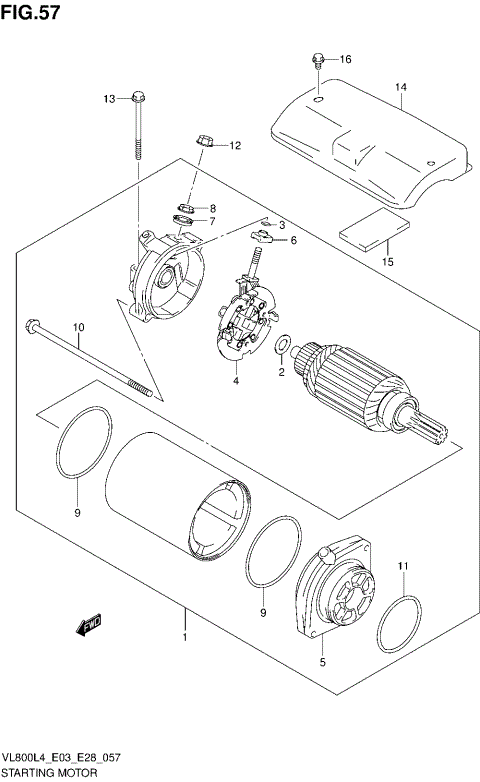 FIG.57

16
14
13
12
8
7
3
6
15
10
4
2
9
9
11
FWD
1
5

VL800L4_E03_E28_057
STARTING MOTOR