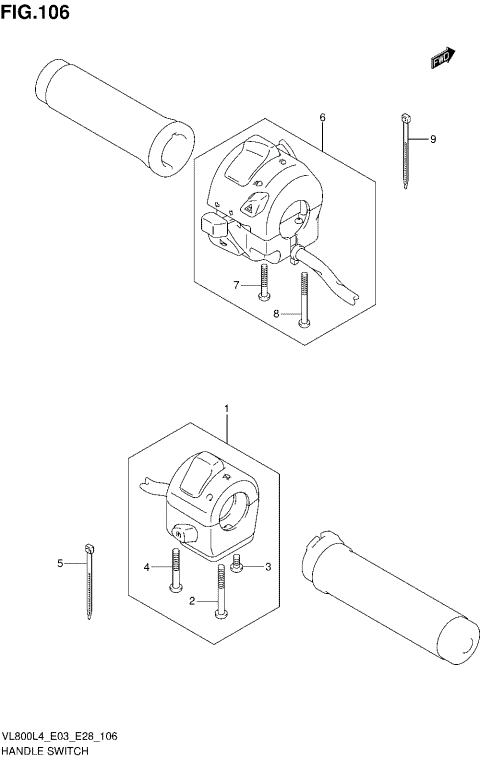 FIG.106

FWD

6

9

7

8

1

5

4

3

2

VL800L4_E03_E28_106
HANDLE SWITCH