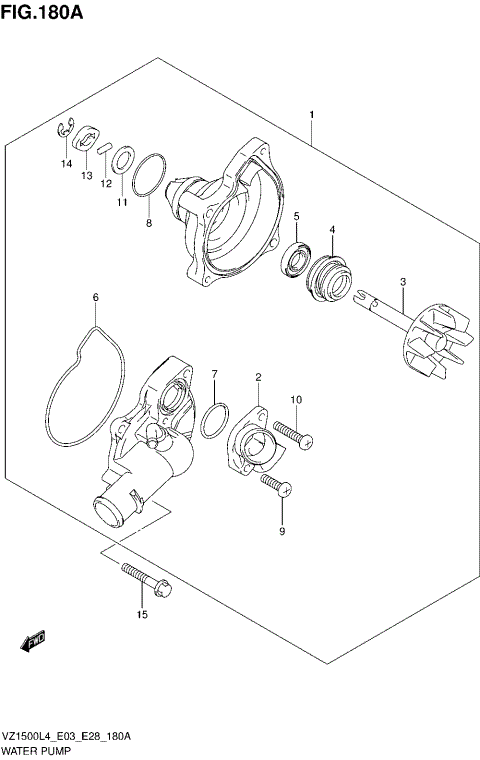 FIG.180A

1

14

13

12

11

8

5

4

3

6

7

2

10

9

15

FWD

VZ1500L4_E03_E28_180A
WATER PUMP