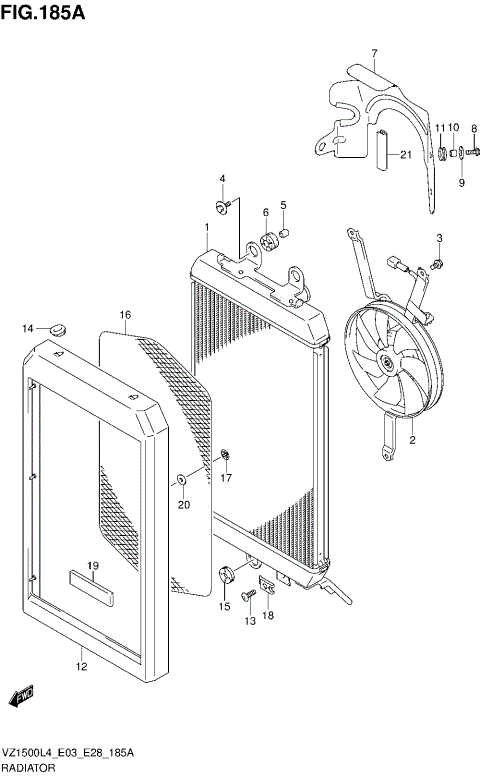 FIG.185A

7
11
10
8
21
9
4
6
5
1
3
14
16
2
17
20
19
15
13
18
12
FWD

VZ1500L4_E03_E28_185A
RADIATOR