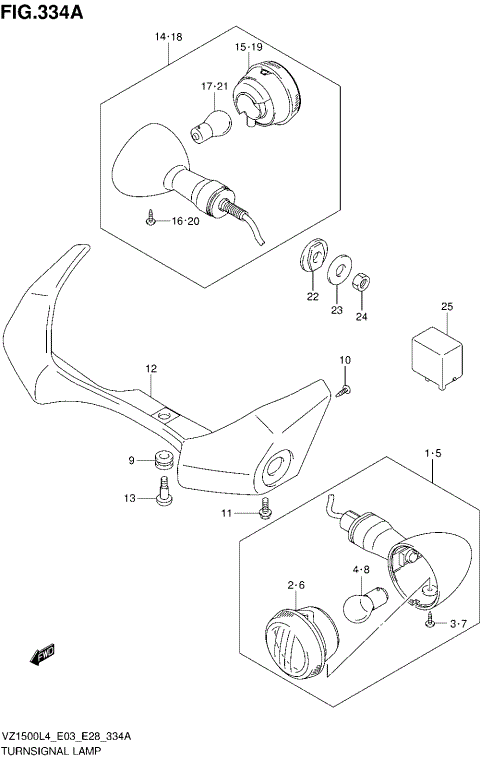 FIG.334A

14·18
15·19
17·21
16·20
22
23
24
25
12
10
9
13
11
1·5
4·8
2·6
3·7
FWD

VZ1500L4_E03_E28_334A
TURNSIGNAL LAMP