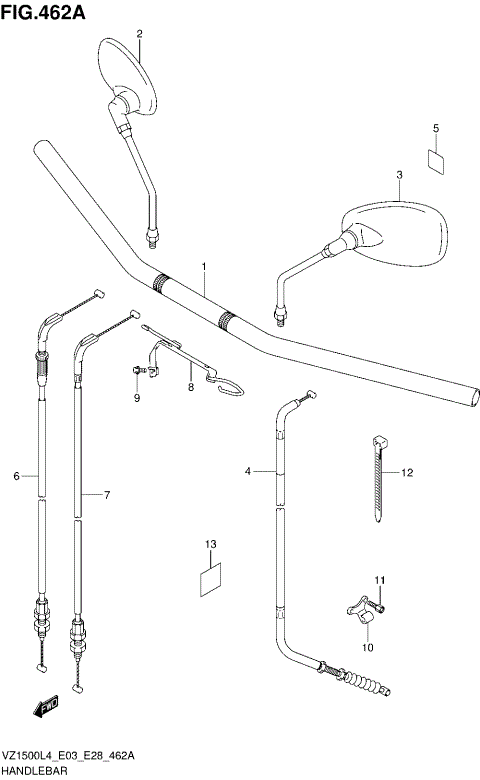 FIG.462A

2

5

3

1

9

8

6

7

4

12

13

11

10

FWD

VZ1500L4_E03_E28_462A
HANDLEBAR