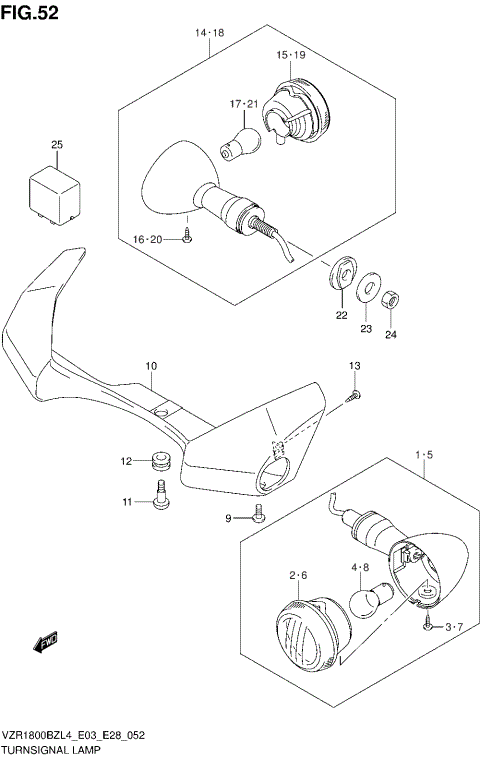 FIG.52

14·18
15·19
17·21
25
16·20
22
23
24
10
13
12
11
9
1·5
2·6
4·8
3·7
FWD

VZR1800BZL4_E03_E28_052
TURNSIGNAL LAMP