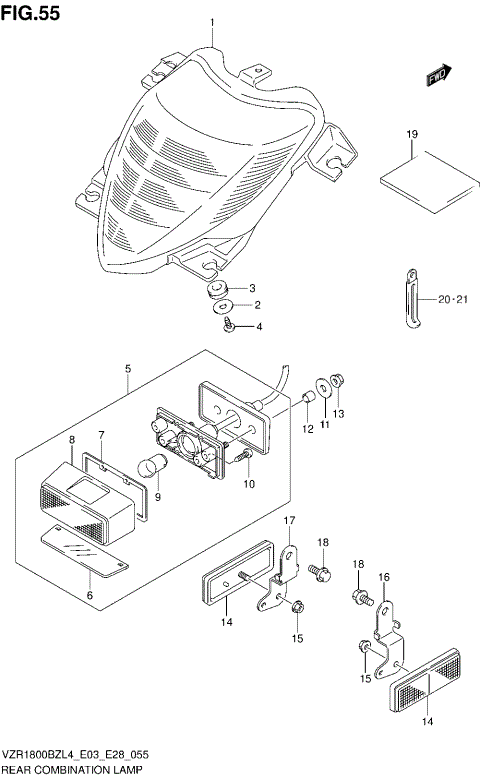 FIG.55

1

FWD

19

3

2

4

20·21

5

12

11

13

8

7

9

10

6

17

18

18

16

14

15

15

14

VZR1800BZL4_E03_E28_055
REAR COMBINATION LAMP