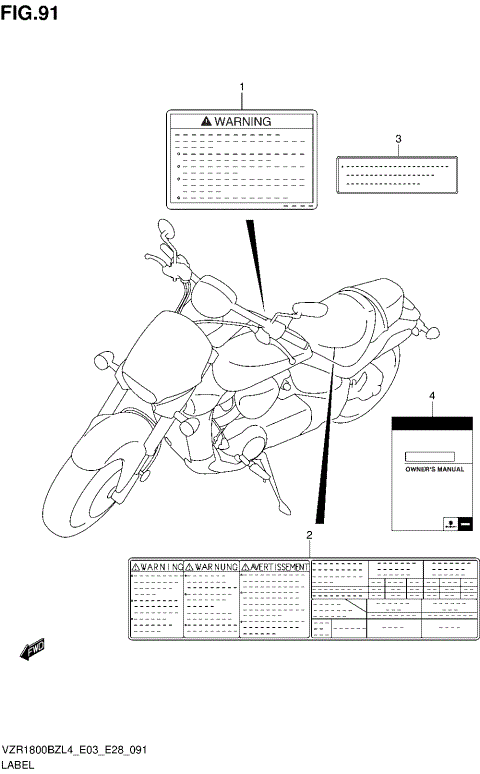 FIG.91

1

WARNING

3

4

OWNER'S MANUAL

2

WARNING

WARNUNG

AVERTISSEMENT

FWD

VZR1800BZL4_E03_E28_091
LABEL