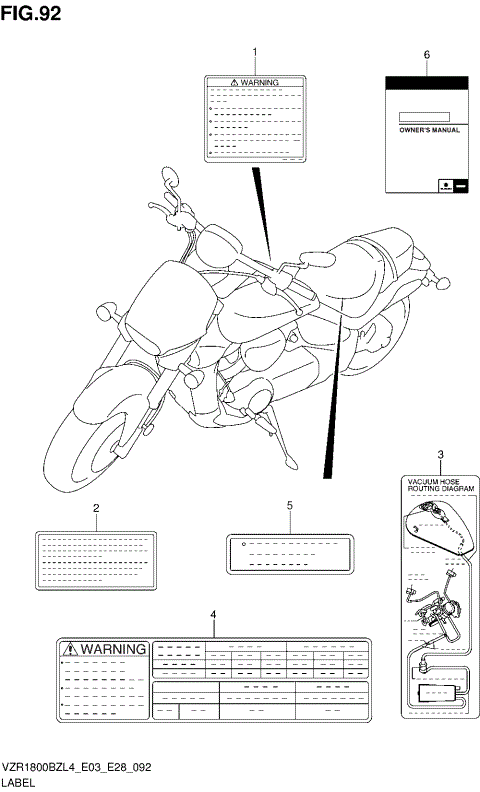 FIG.92

1

WARNING

6

OWNER'S MANUAL

3

VACUUM HOSE ROUTING DIAGRAM

2

5

4

WARNING

VZR1800BZL4_E03_E28_092
LABEL