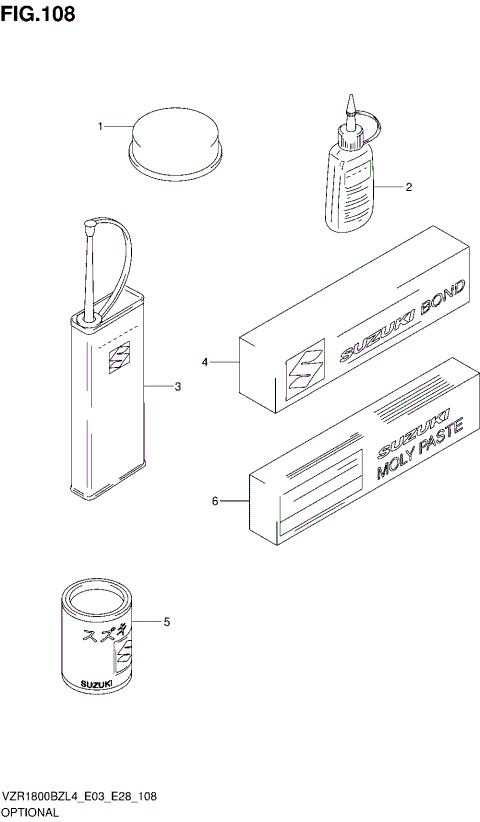 FIG.108

1

2

3

4

SUZUKI BOND

SUZUKI
MOLY PASTE

6

5

スズキ

SUZUKI

VZR1800BZL4_E03_E28_108
OPTIONAL